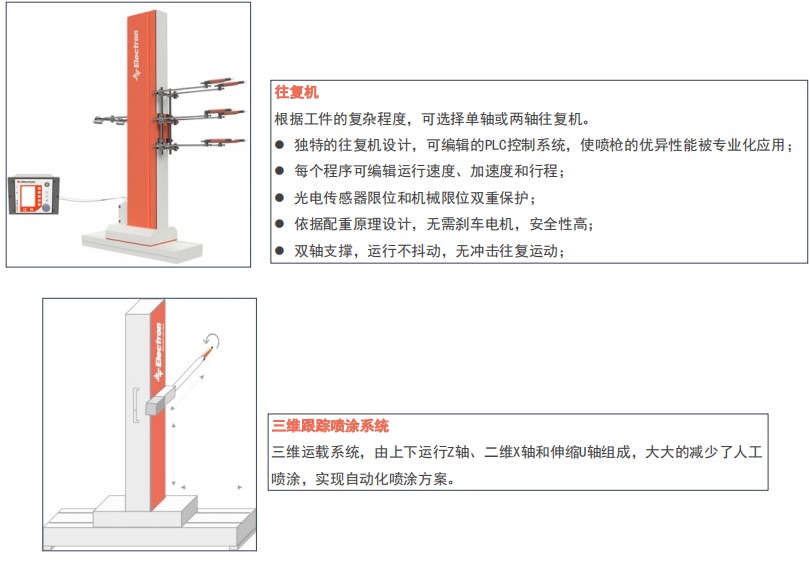 Electron

往复机

根据工件的复杂程度，可选择单轴或两轴往复机。

● 独特的往复机设计，可编辑的PLC控制系统，使喷枪的优异性能被专业化应用；
● 每个程序可编辑运行速度、加速度和行程；
● 光电传感器限位和机械限位双重保护；
● 依据配重原理设计，无需刹车电机，安全性高；
● 双轴支撑，运行不抖动，无冲击往复运动；

Electron

三维跟踪喷涂系统

三维运载系统，由上下运行Z轴、二维X轴和伸缩U轴组成，大大的减少了人工喷涂，实现自动化喷涂方案。