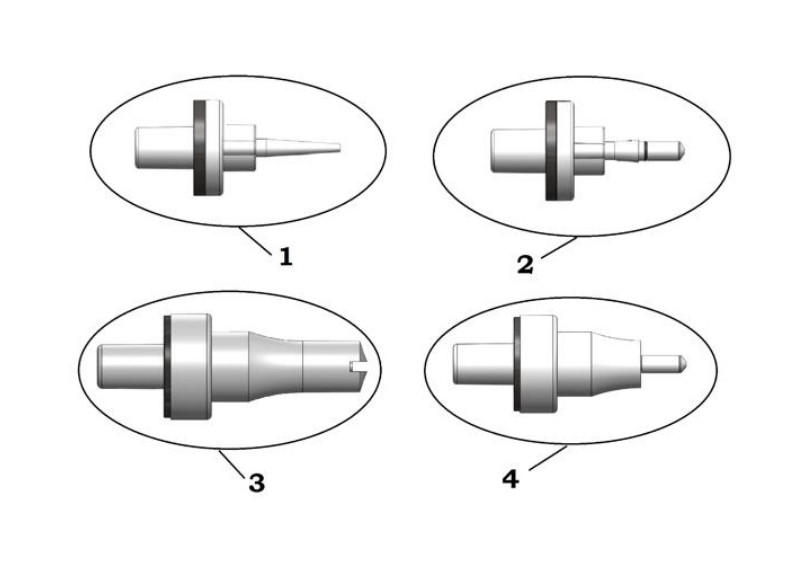 1

2

3

4